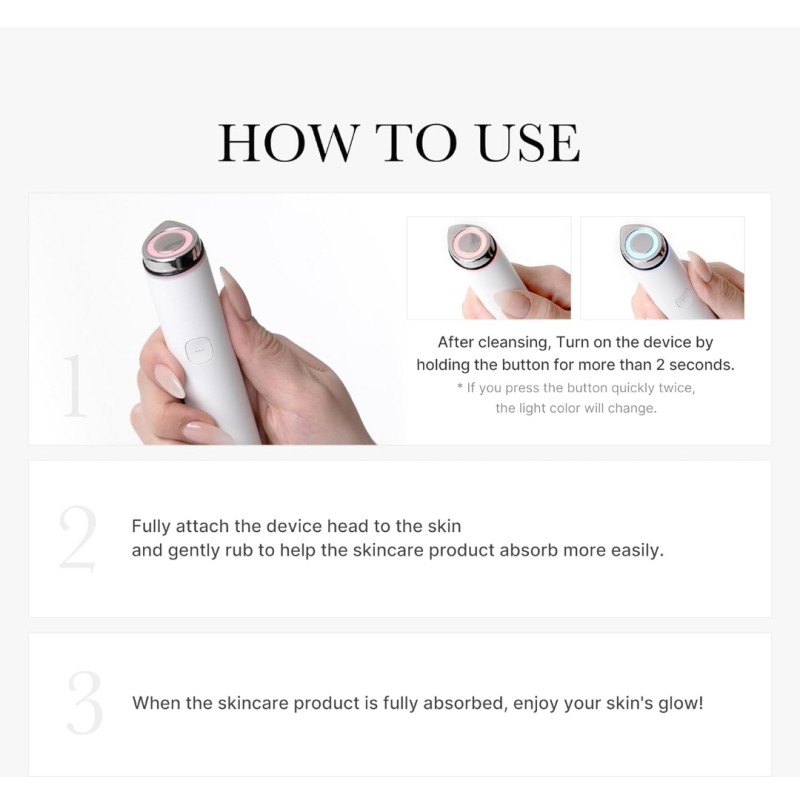 HOW TO USE

1

After cleansing, Turn on the device by holding the button for more than 2 seconds.
* If you press the button quickly twice, the light color will change.

2

Fully attach the device head to the skin
and gently rub to help the skincare product absorb more easily.

3

When the skincare product is fully absorbed, enjoy your skin's glow!