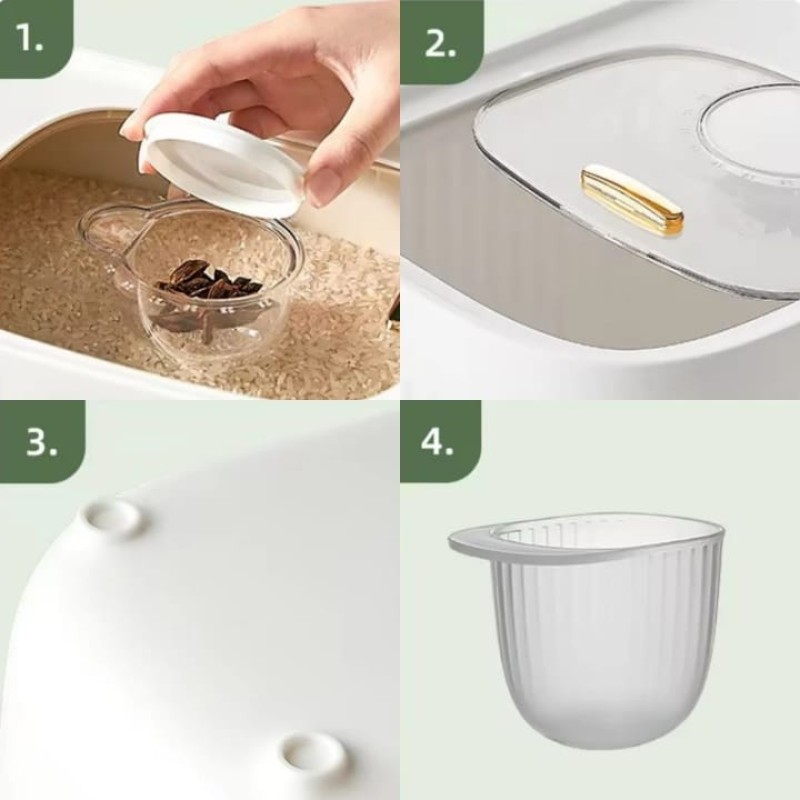 1.

2.

3.

4.