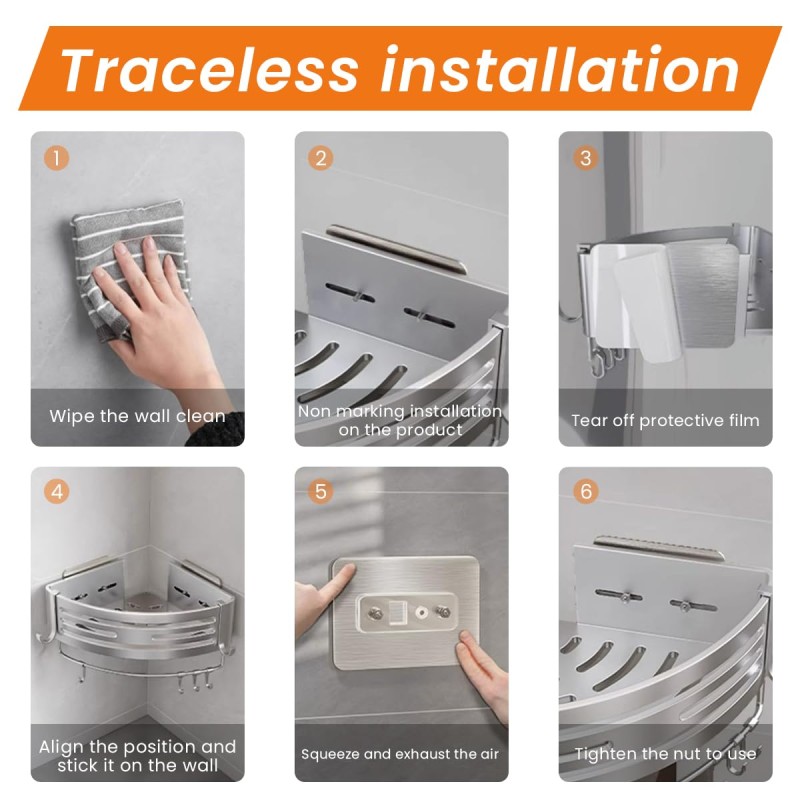 Traceless installation

1
Wipe the wall clean

2
Non marking installation on the product

3
Tear off protective film

4
Align the position and stick it on the wall

5
Squeeze and exhaust the air

6
Tighten the nut to use